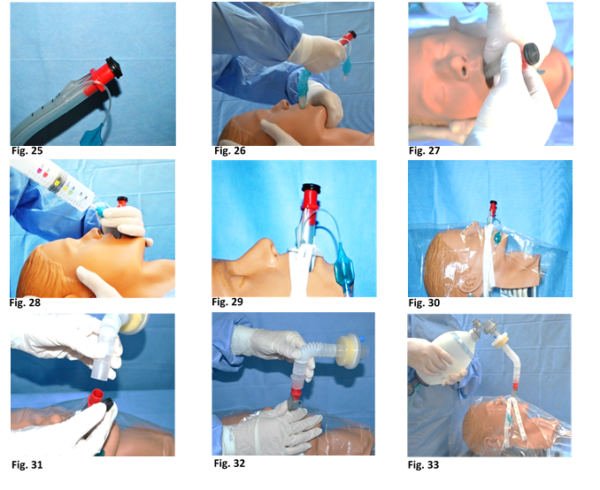 Fig. 25

Fig. 26

Fig. 27

Fig. 28

Fig. 29

Fig. 30

Fig. 31

Fig. 32

Fig. 33