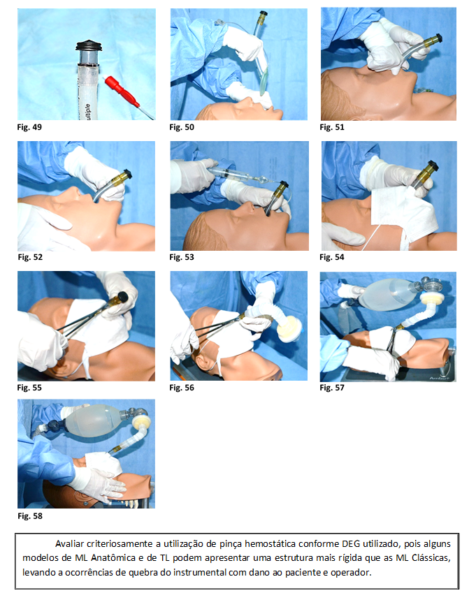 Fig. 49

Fig. 50

Fig. 51

Fig. 52

Fig. 53

Fig. 54

Fig. 55

Fig. 56

Fig. 57

Fig. 58

Avaliar criteriosamente a utilização de pinça hemostática conforme DEG utilizado, pois alguns modelos de ML Anatômica e de TL podem apresentar uma estrutura mais rígida que as ML Clássicas, levando a ocorrências de quebra do instrumental com dano ao paciente e operador.